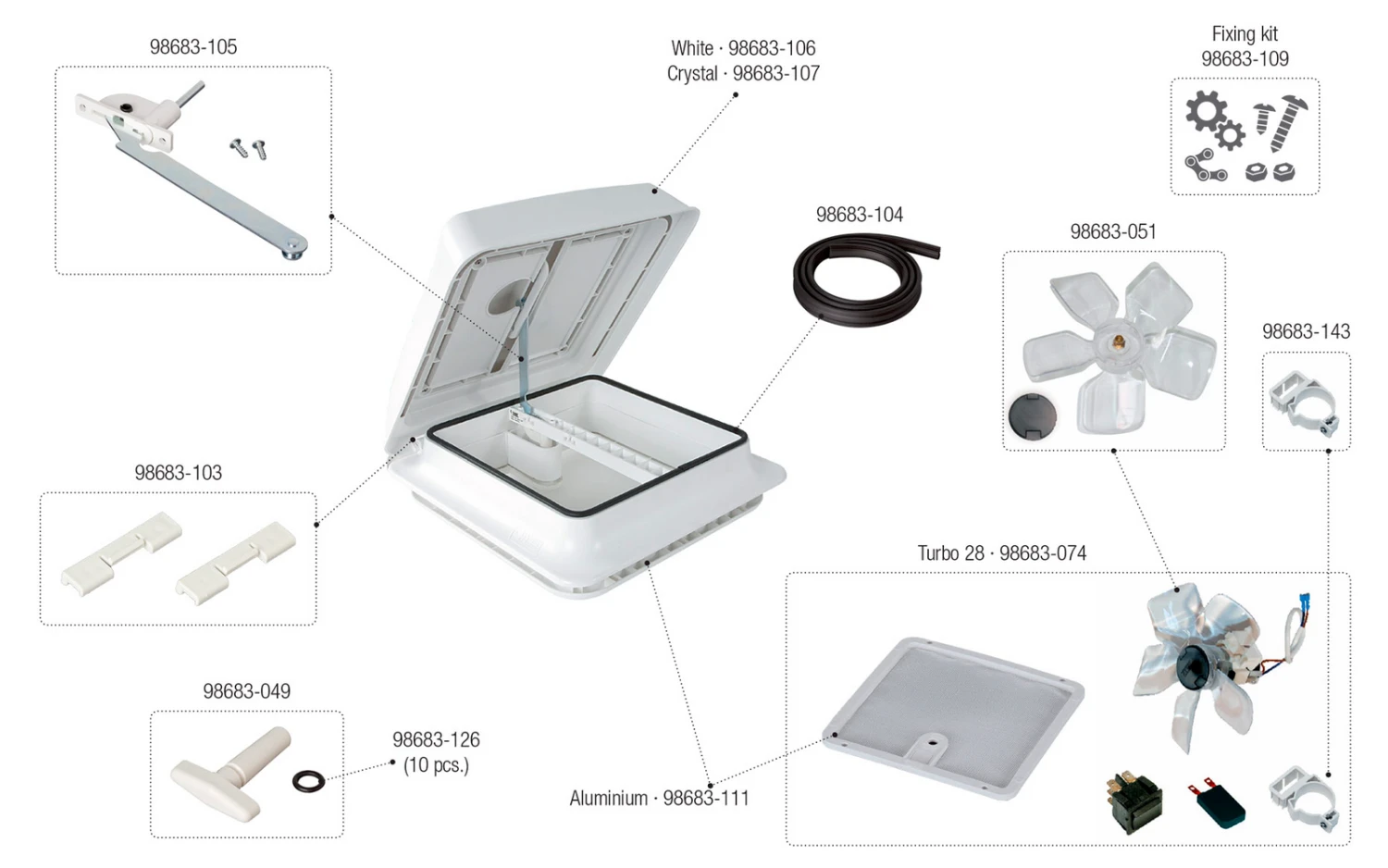 98683-105

White · 98683-106
Crystal · 98683-107

Fixing kit
98683-109

98683-104

98683-051

98683-143

98683-103

Turbo 28 · 98683-074

98683-049

98683-126
(10 pcs.)

Aluminium · 98683-111