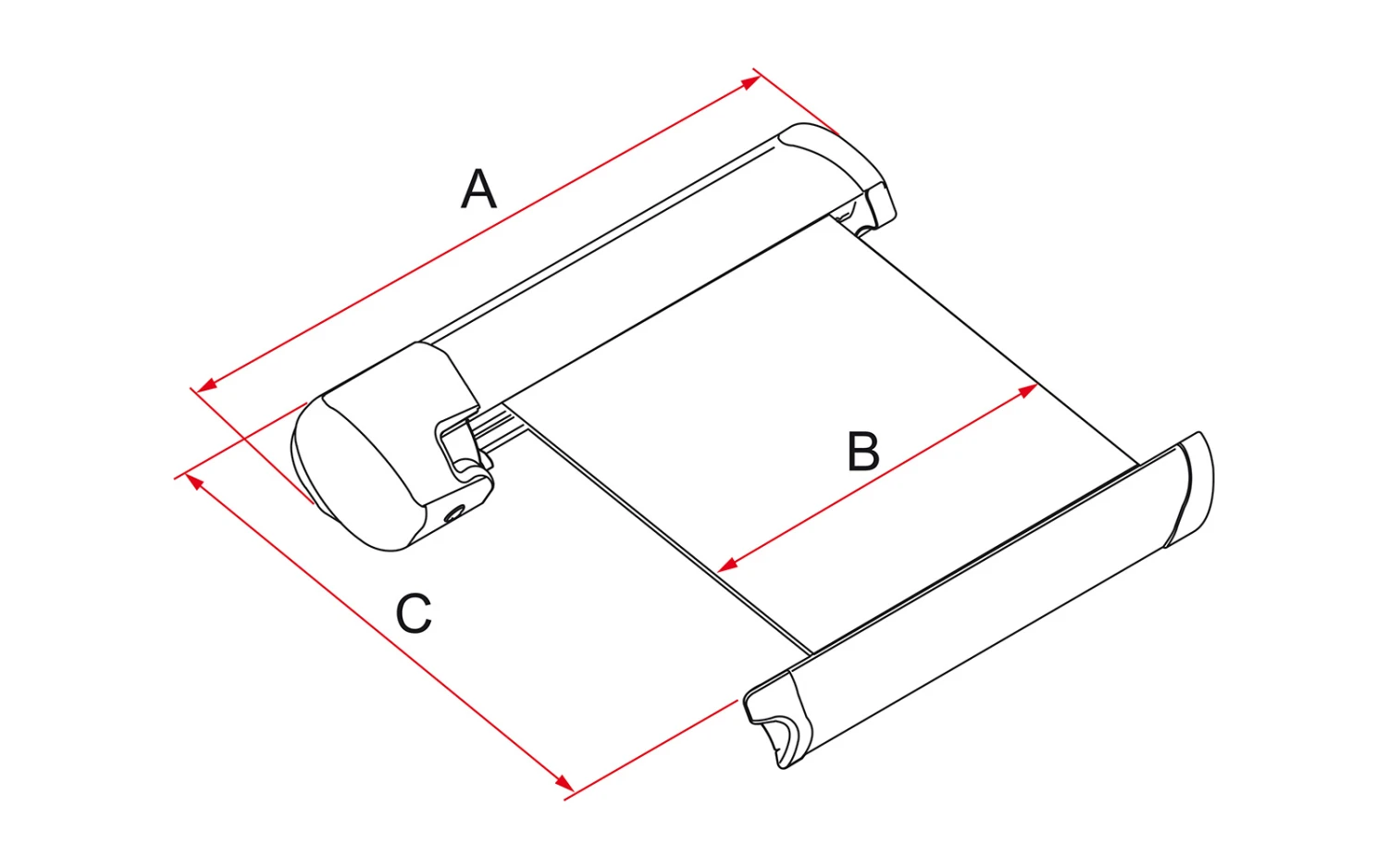 A
B
C