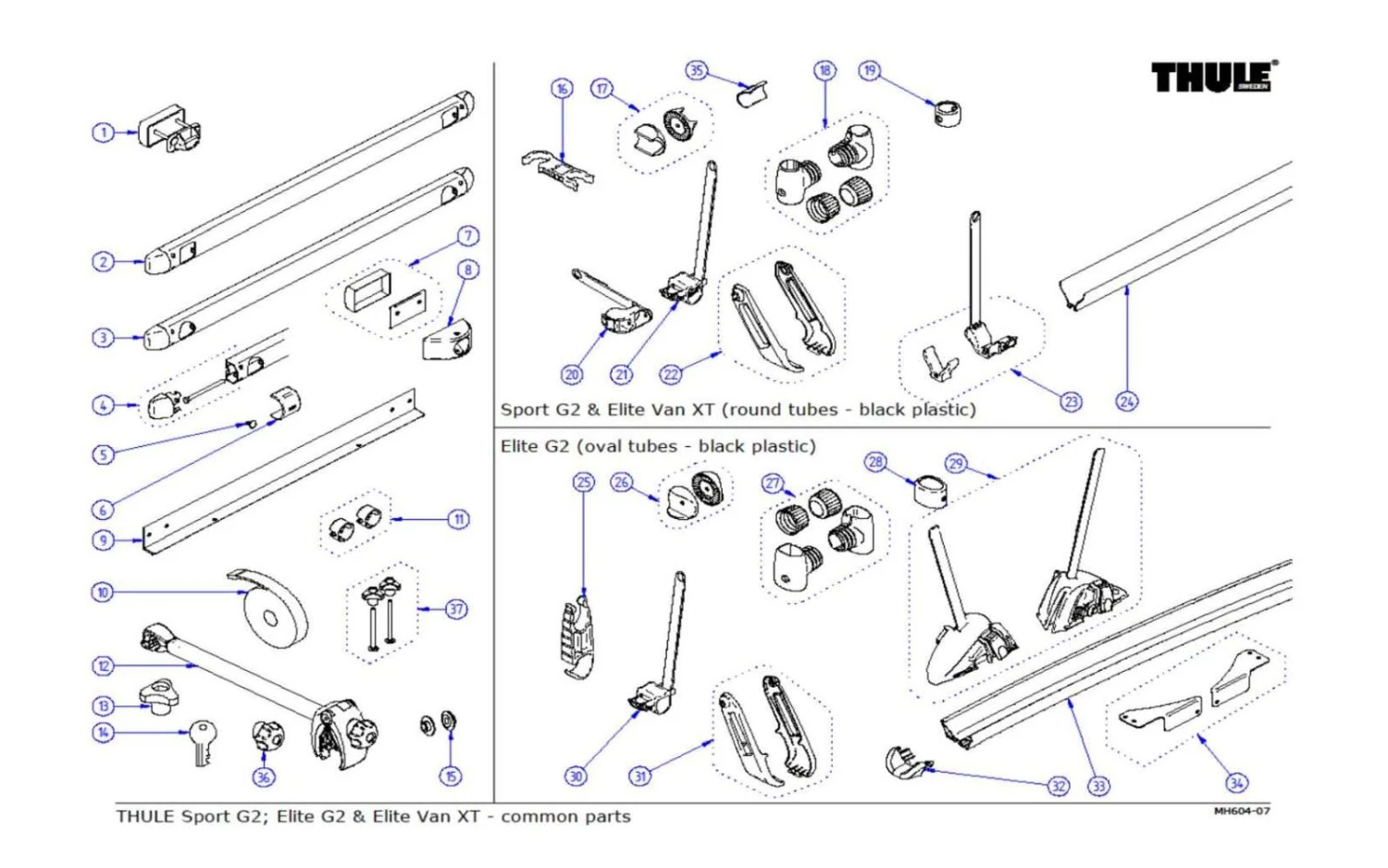 THULE
SWEDEN

1
2
3
4
5
6
7
8
9
10
11
12
13
14
15
36
37

16
17
35
18
19
20
21
22
23
24
Sport G2 & Elite Van XT (round tubes - black plastic)

Elite G2 (oval tubes - black plastic)
25
26
27
28
29
30
31
32
33
34

THULE Sport G2; Elite G2 & Elite Van XT - common parts
MH604-07