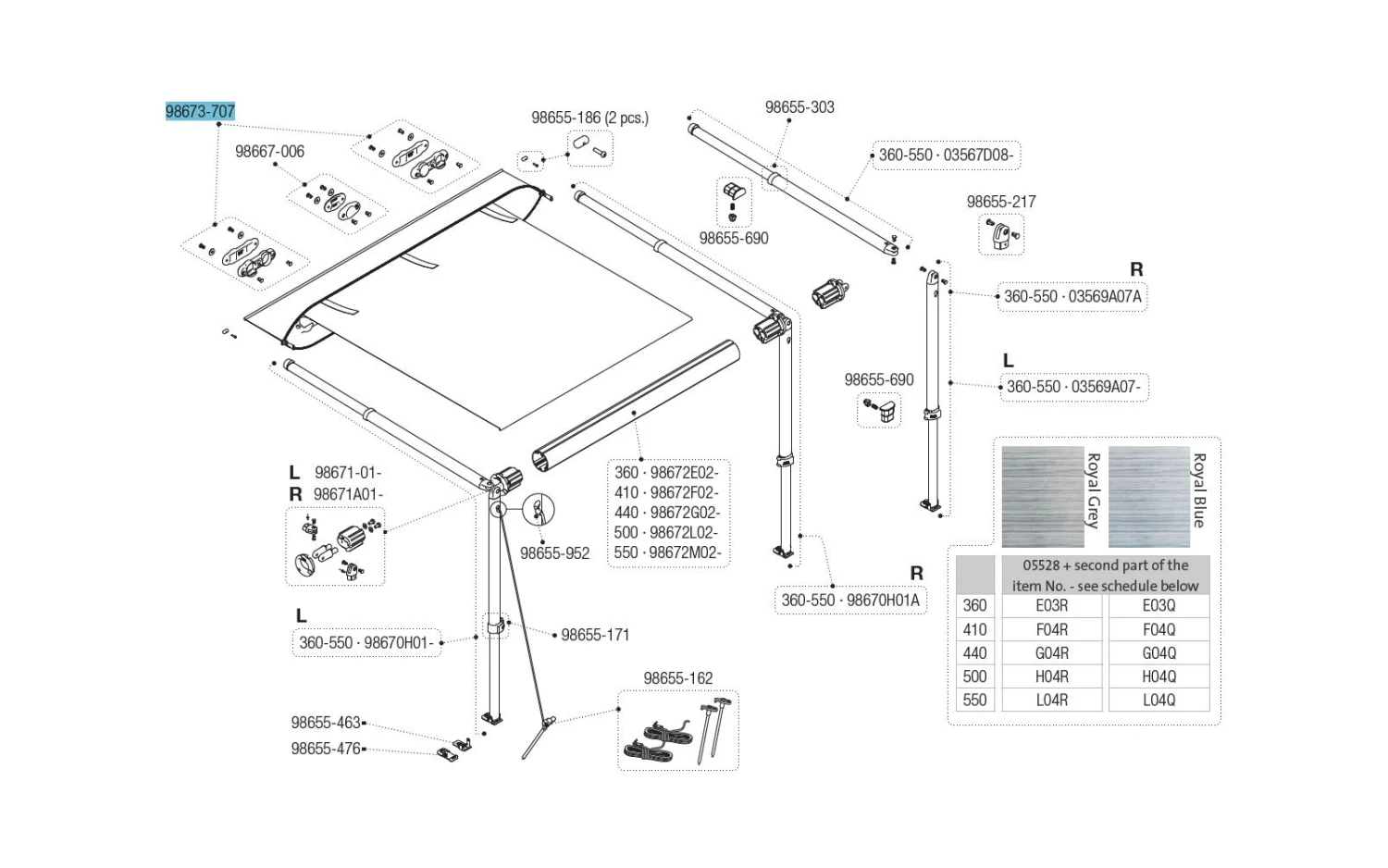 98673-707

98667-006

98655-186 (2 pcs.)

98655-303

360-550 · 03567D08-

98655-690

98655-217

R
360-550 · 03569A07A

L
360-550 · 03569A07-

98655-690

L 98671-01-
R 98671A01-

98655-952

360 · 98672E02-
410 · 98672F02-
440 · 98672G02-
500 · 98672L02-
550 · 98672M02-

R
360-550 · 98670H01A

L
360-550 · 98670H01-

98655-171

98655-162

98655-463
98655-476

Royal Grey
Royal Blue

| | 05528 + second part of the item No. - see schedule below | |
|---|---|---|
| 360 | E03R | E03Q |
| 410 | F04R | F04Q |
| 440 | G04R | G04Q |
| 500 | H04R | H04Q |
| 550 | L04R | L04Q |